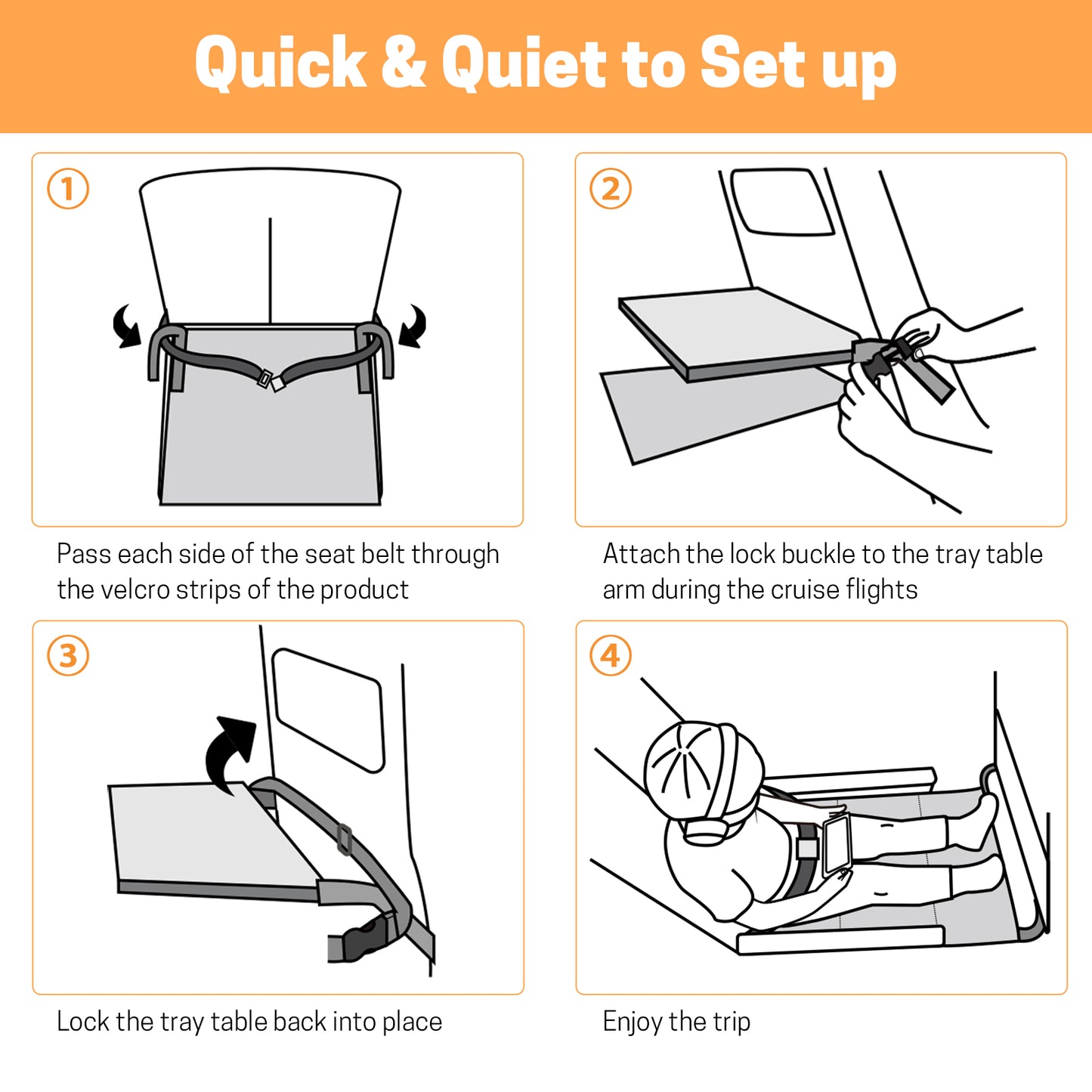 Quick & Quiet to Set up

1

Pass each side of the seat belt through the velcro strips of the product

2

Attach the lock buckle to the tray table arm during the cruise flights

3

Lock the tray table back into place

4

Enjoy the trip