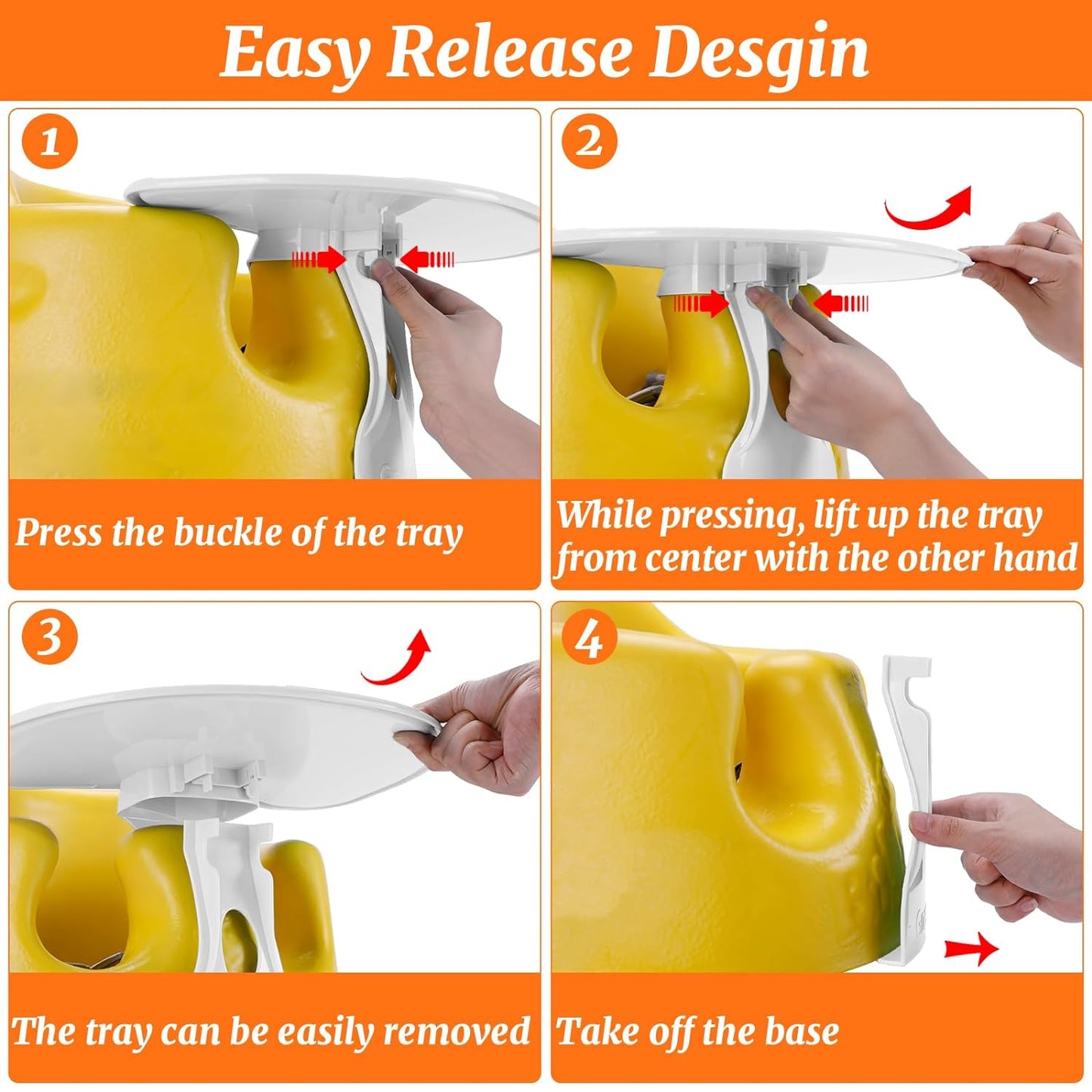 Easy Release Desgin

1

Press the buckle of the tray

2

While pressing, lift up the tray from center with the other hand

3

The tray can be easily removed

4

Take off the base